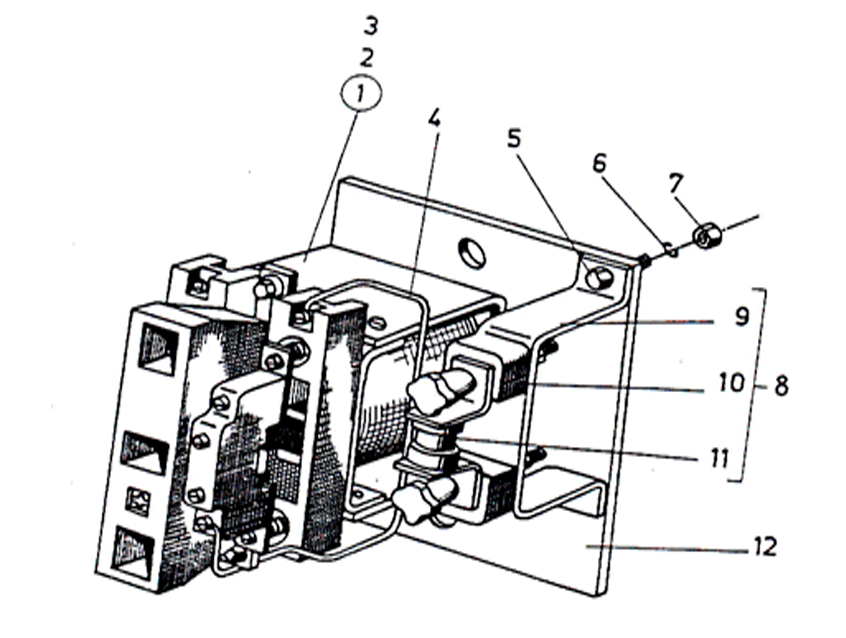 3
2
1
4
5
6
7
9
10
8
11
12